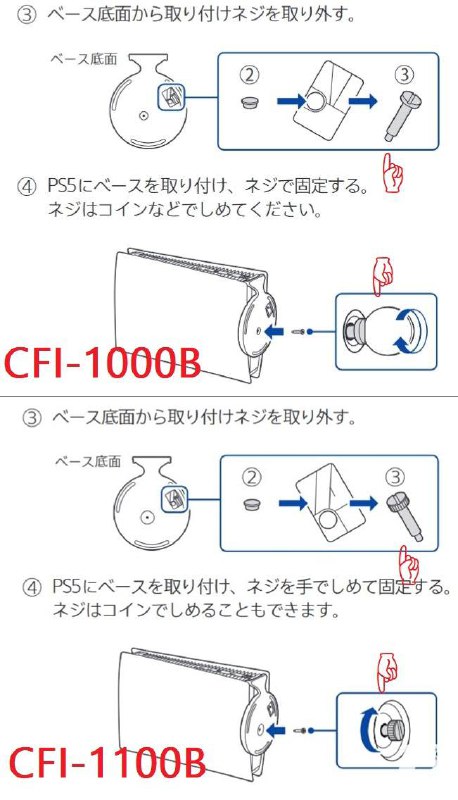 ③ ベース底面から取り付けネジを取り外す。

ベース底面

②

③

④ PS5にベースを取り付け、ネジで固定する。
ネジはコインなどでしめてください。

CFI-1000B

③ ベース底面から取り付けネジを取り外す。

ベース底面

②

③

④ PS5にベースを取り付け、ネジを手でしめて固定する。
ネジはコインでしめることもできます。

CFI-1100B